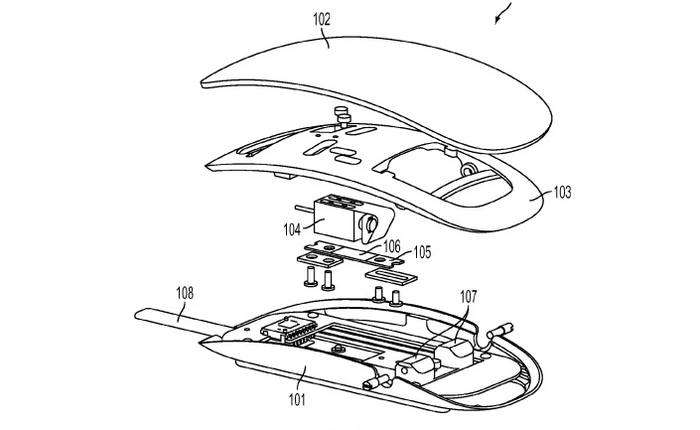 102

103

104

106

105

108

107

101