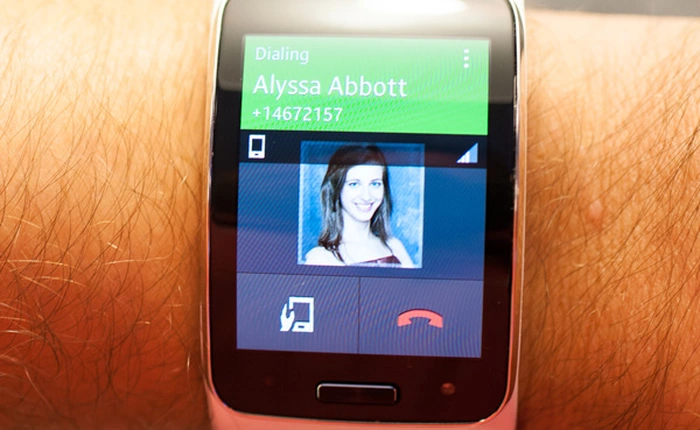 Dialing
Alyssa Abbott
+14672157