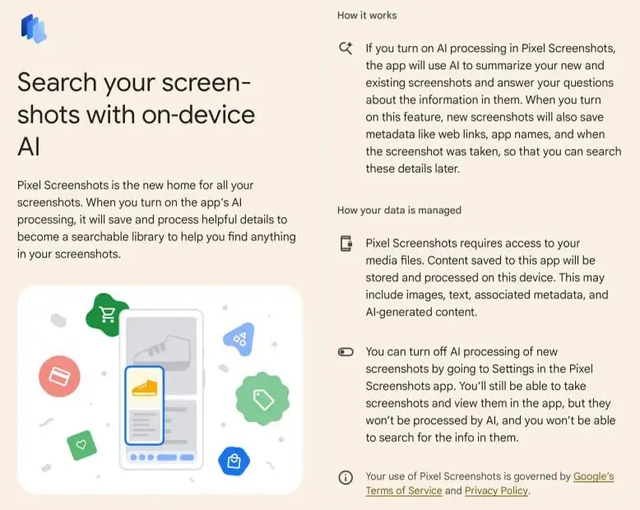 Search your screenshots with on-device AI

Pixel Screenshots is the new home for all your screenshots. When you turn on the app's AI processing, it will save and process helpful details to become a searchable library to help you find anything in your screenshots.

How it works

If you turn on AI processing in Pixel Screenshots, the app will use AI to summarize your new and existing screenshots and answer your questions about the information in them. When you turn on this feature, new screenshots will also save metadata like web links, app names, and when the screenshot was taken, so that you can search these details later.

How your data is managed

Pixel Screenshots requires access to your media files. Content saved to this app will be stored and processed on this device. This may include images, text, associated metadata, and AI-generated content.

You can turn off AI processing of new screenshots by going to Settings in the Pixel Screenshots app. You'll still be able to take screenshots and view them in the app, but they won't be processed by AI, and you won't be able to search for the info in them.

Your use of Pixel Screenshots is governed by Google's Terms of Service and Privacy Policy.