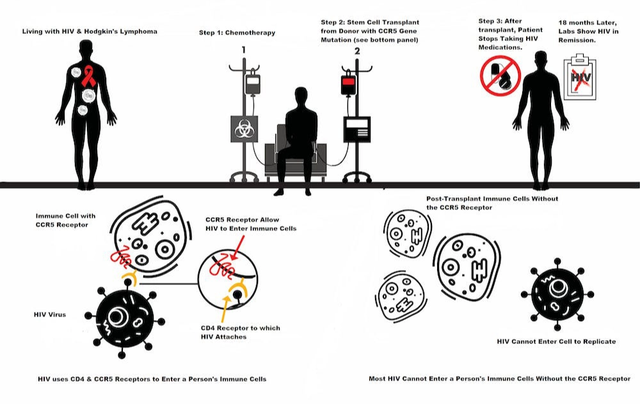 Living with HIV & Hodgkin's Lymphoma

Step 1: Chemotherapy

1

Step 2: Stem Cell Transplant from Donor with CCR5 Gene Mutation (see bottom panel)

2

Step 3: After transplant, Patient Stops Taking HIV Medications.

18 months Later, Labs Show HIV in Remission.

HIV

Immune Cell with CCR5 Receptor

CCR5 Receptor Allow HIV to Enter Immune Cells

HIV Virus

CD4 Receptor to which HIV Attaches

HIV uses CD4 & CCR5 Receptors to Enter a Person's Immune Cells

Post-Transplant Immune Cells Without the CCR5 Receptor

HIV Cannot Enter Cell to Replicate

Most HIV Cannot Enter a Person's Immune Cells Without the CCR5 Receptor