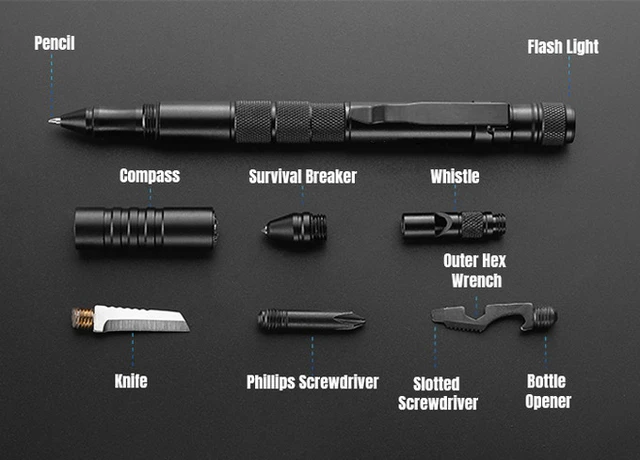 Pencil

Flash Light

Compass

Survival Breaker

Whistle

Outer Hex Wrench

Knife

Phillips Screwdriver

Slotted Screwdriver

Bottle Opener