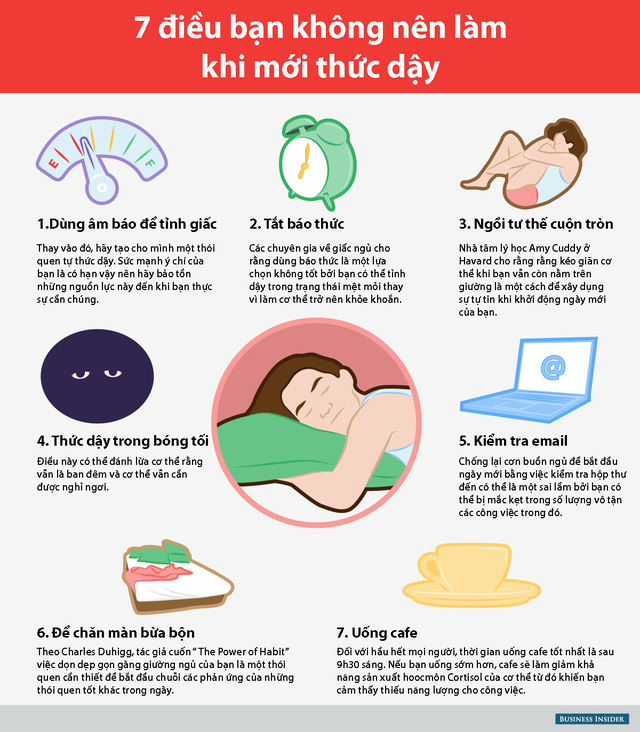 7 điều bạn không nên làm khi mới thức dậy

E

F

1.Dùng âm báo để tỉnh giấc

Thay vào đó, hãy tạo cho mình một thói quen tự thức dậy. Sức mạnh ý chí của bạn là có hạn vậy nên hãy bảo tồn những nguồn lực này đến khi bạn thực sự cần chúng.

2. Tắt báo thức

Các chuyên gia về giấc ngủ cho rằng dùng báo thức là một lựa chọn không tốt bởi bạn có thể tỉnh dậy trong trạng thái mệt mỏi thay vì làm cơ thể trở nên khỏe khoắn.

3. Ngồi tư thế cuộn tròn

Nhà tâm lý học Amy Cuddy ở Havard cho rằng rằng kéo giãn cơ thể khi bạn vẫn còn nằm trên giường là một cách để xây dựng sự tự tin khi khởi động ngày mới của bạn.

4. Thức dậy trong bóng tối

Điều này có thể đánh lừa cơ thể rằng vẫn là ban đêm và cơ thể vẫn cần được nghỉ ngơi.

@

5. Kiểm tra email

Chống lại cơn buồn ngủ để bắt đầu ngày mới bằng việc kiểm tra hộp thư đến có thể là một sai lầm bởi bạn có thể bị mắc kẹt trong số lượng vô tận các công việc trong đó.

6. Để chăn màn bừa bộn

Theo Charles Duhigg, tác giả cuốn "The Power of Habit" việc dọn dẹp gọn gàng giường ngủ của bạn là một thói quen cần thiết để bắt đầu chuỗi các phản ứng của những thói quen tốt khác trong ngày.

7. Uống cafe

Đối với hầu hết mọi người, thời gian uống cafe tốt nhất là sau 9h30 sáng. Nếu bạn uống sớm hơn, cafe sẽ làm giảm khả năng sản xuất hoocmôn Cortisol của cơ thể từ đó khiến bạn cảm thấy thiếu năng lượng cho công việc.

BUSINESS INSIDER