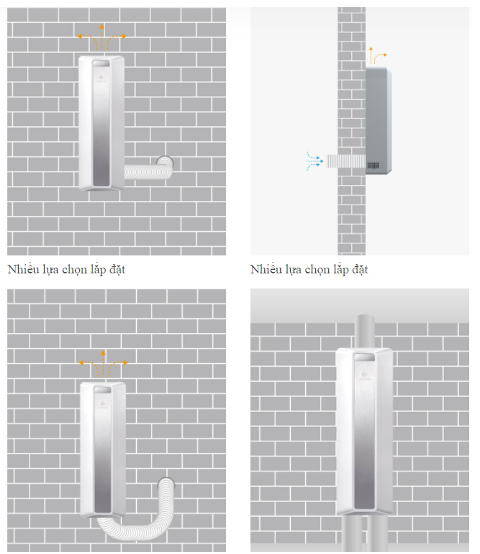 Nhiều lựa chọn lắp đặt

Nhiều lựa chọn lắp đặt