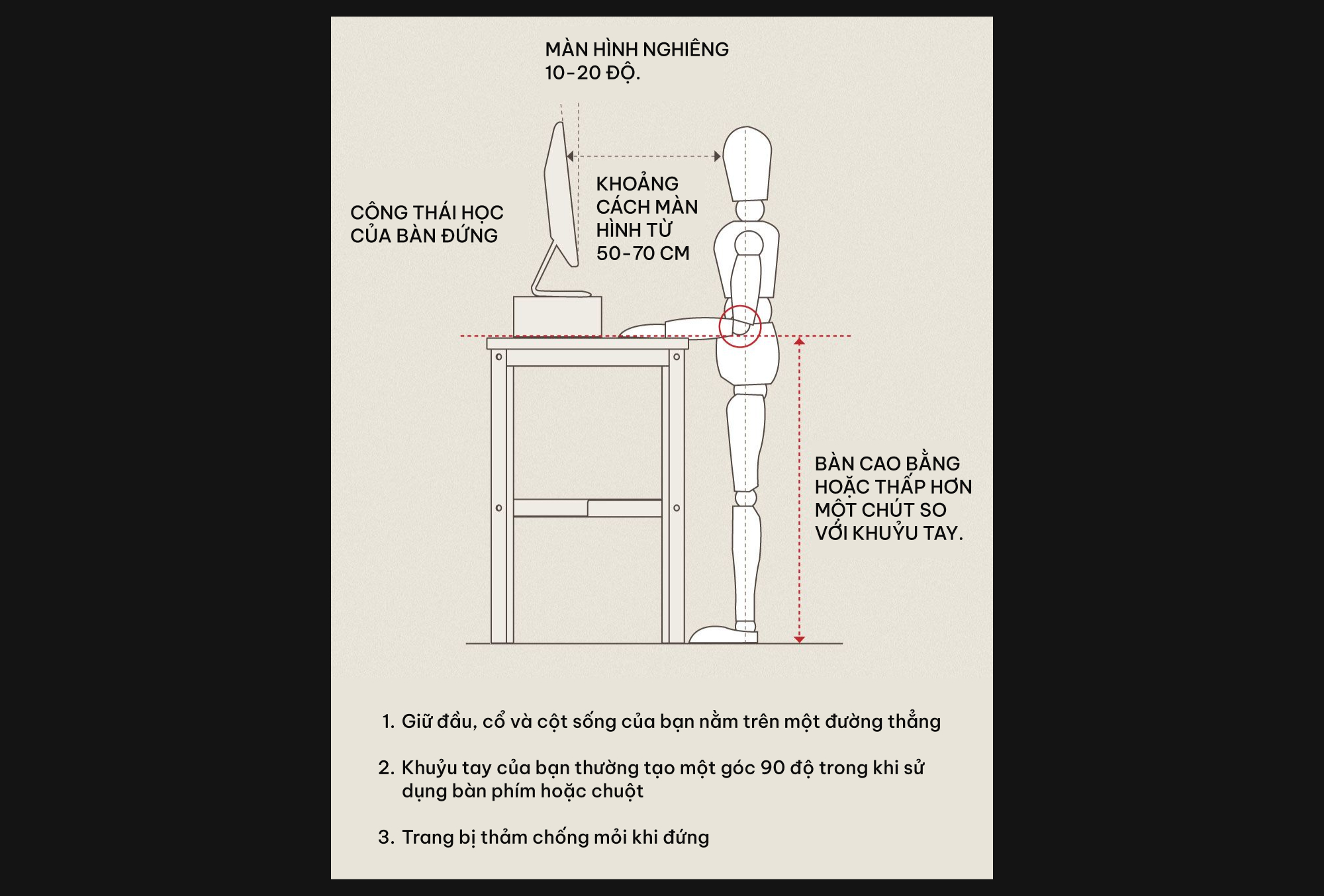 MÀN HÌNH NGHIÊNG 10-20 ĐỘ.

CÔNG THÁI HỌC CỦA BÀN ĐỨNG

KHOẢNG CÁCH MÀN HÌNH TỪ 50-70 CM

BÀN CAO BẰNG HOẶC THẤP HƠN MỘT CHÚT SO VỚI KHUỶU TAY.

1. Giữ đầu, cổ và cột sống của bạn nằm trên một đường thẳng

2. Khuỷu tay của bạn thường tạo một góc 90 độ trong khi sử dụng bàn phím hoặc chuột

3. Trang bị thảm chống mỏi khi đứng