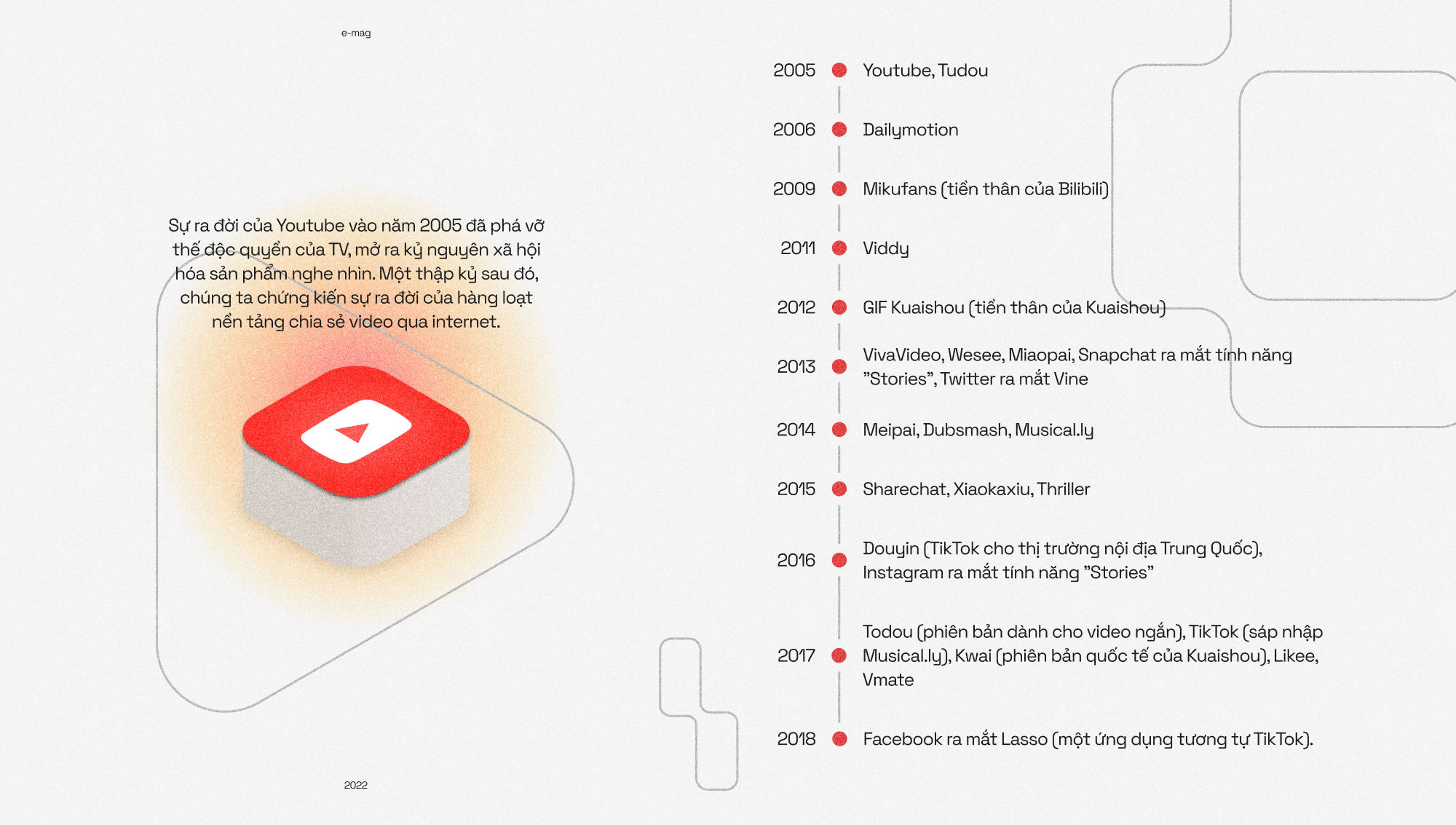 e-mag

Sự ra đời của Youtube vào năm 2005 đã phá vỡ thế độc quyền của TV, mở ra kỷ nguyên xã hội hóa sản phẩm nghe nhìn. Một thập kỷ sau đó, chúng ta chứng kiến sự ra đời của hàng loạt nền tảng chia sẻ video qua internet.

2022

2005 Youtube, Tudou

2006 Dailymotion

2009 Mikufans (tiền thân của Bilibili)

2011 Viddy

2012 GIF Kuaishou (tiền thân của Kuaishou)

2013 VivaVideo, Wesee, Miaopai, Snapchat ra mắt tính năng "Stories", Twitter ra mắt Vine

2014 Meipai, Dubsmash, Musical.ly

2015 Sharechat, Xiaokaxiu, Thriller

2016 Douyin (TikTok cho thị trường nội địa Trung Quốc), Instagram ra mắt tính năng "Stories"

2017 Todou (phiên bản dành cho video ngắn), TikTok (sáp nhập Musical.ly), Kwai (phiên bản quốc tế của Kuaishou), Likee, Vmate

2018 Facebook ra mắt Lasso (một ứng dụng tương tự TikTok).