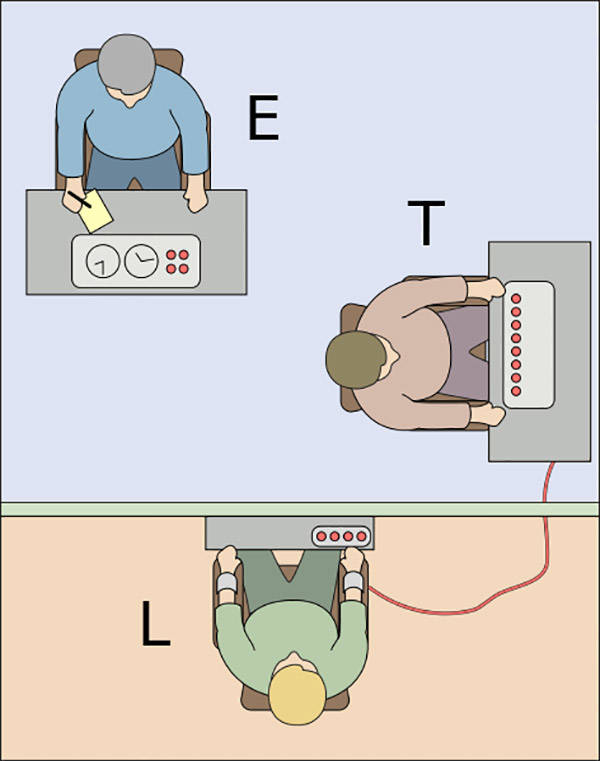 E

T

L