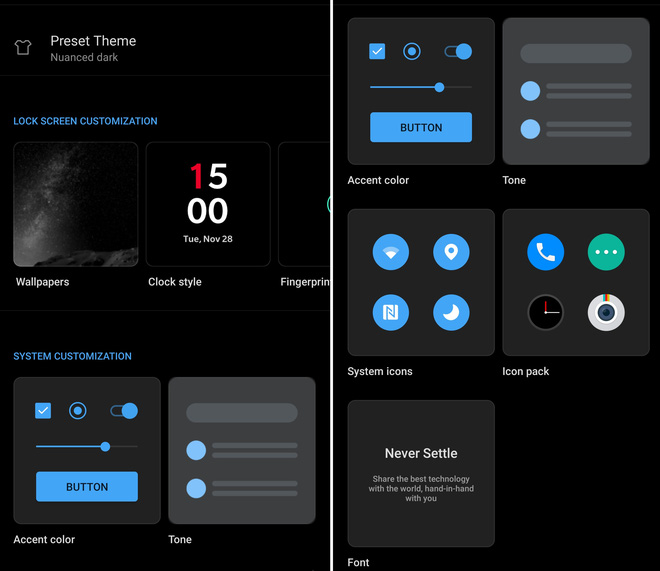 Preset Theme
Nuanced dark

LOCK SCREEN CUSTOMIZATION

15
00
Tue, Nov 28

Wallpapers
Clock style
Fingerprin

SYSTEM CUSTOMIZATION

BUTTON

Accent color
Tone

BUTTON

Accent color
Tone

System icons
Icon pack

Never Settle
Share the best technology with the world, hand-in-hand with you

Font