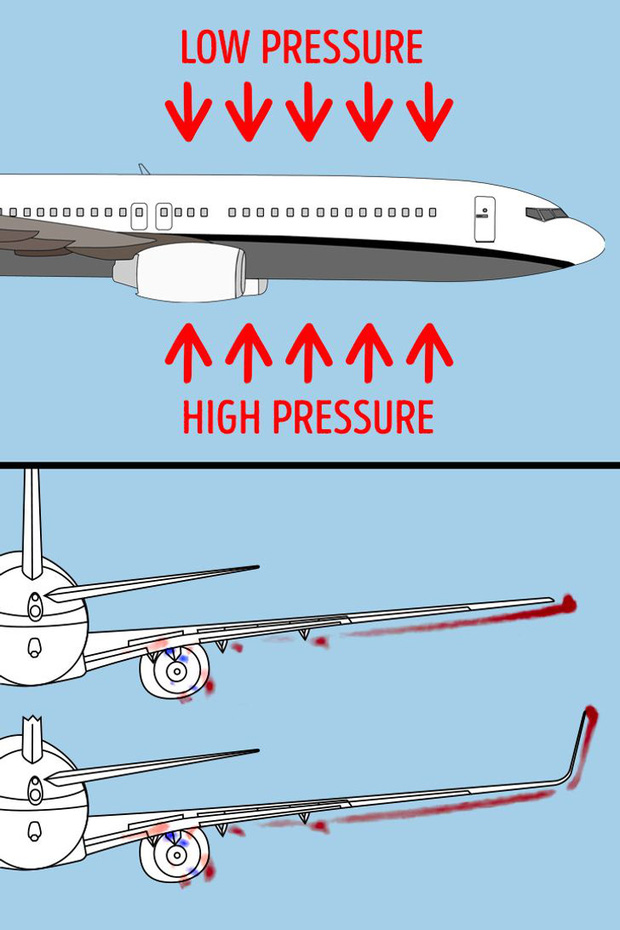 LOW PRESSURE

HIGH PRESSURE