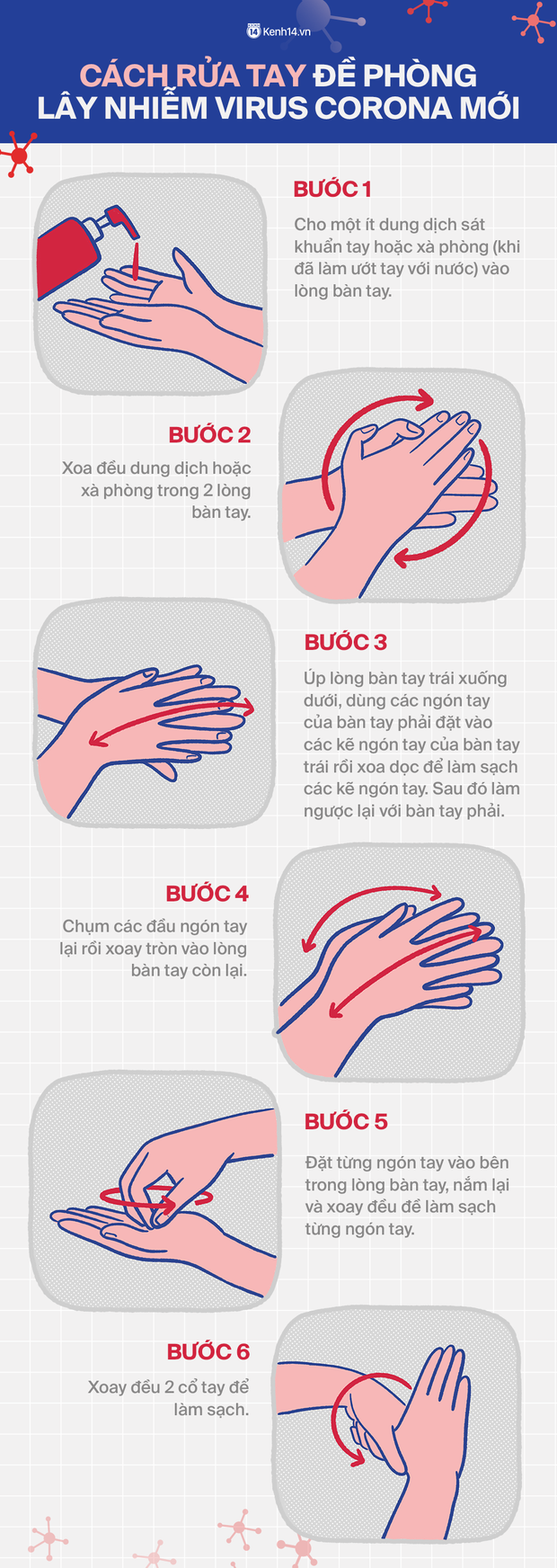 Kenh14.vn

CÁCH RỬA TAY ĐỂ PHÒNG LÂY NHIỄM VIRUS CORONA MỚI

BƯỚC 1

Cho một ít dung dịch sát khuẩn tay hoặc xà phòng (khi đã làm ướt tay với nước) vào lòng bàn tay.

BƯỚC 2

Xoa đều dung dịch hoặc xà phòng trong 2 lòng bàn tay.

BƯỚC 3

Úp lòng bàn tay trái xuống dưới, dùng các ngón tay của bàn tay phải đặt vào các kẽ ngón tay của bàn tay trái rồi xoa dọc để làm sạch các kẽ ngón tay. Sau đó làm ngược lại với bàn tay phải.

BƯỚC 4

Chụm các đầu ngón tay lại rồi xoay tròn vào lòng bàn tay còn lại.

BƯỚC 5

Đặt từng ngón tay vào bên trong lòng bàn tay, nắm lại và xoay đều để làm sạch từng ngón tay.

BƯỚC 6

Xoay đều 2 cổ tay để làm sạch.